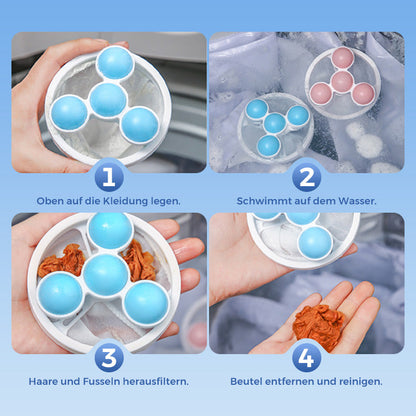 1
Oben auf die Kleidung legen.

2
Schwimmt auf dem Wasser.

3
Haare und Fusseln herausfiltern.

4
Beutel entfernen und reinigen.